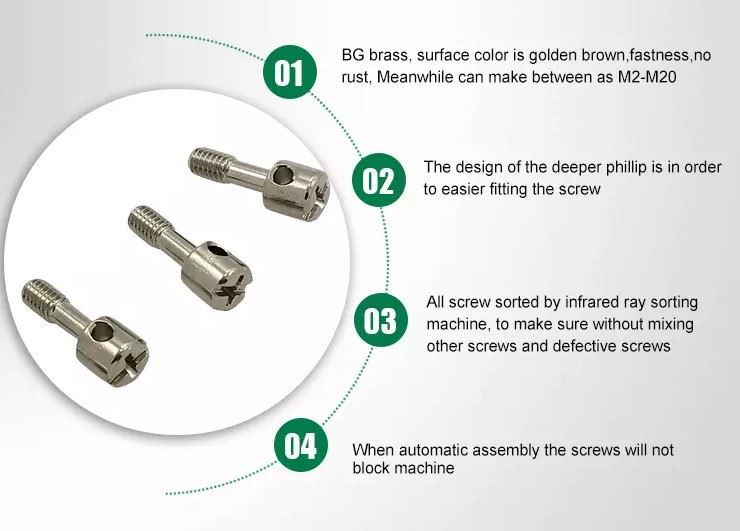 01

BG brass, surface color is golden brown,fastness,no rust, Meanwhile can make between as M2-M20

02

The design of the deeper phillip is in order to easier fitting the screw

03

All screw sorted by infrared ray sorting machine, to make sure without mixing other screws and defective screws

04

When automatic assembly the screws will not block machine